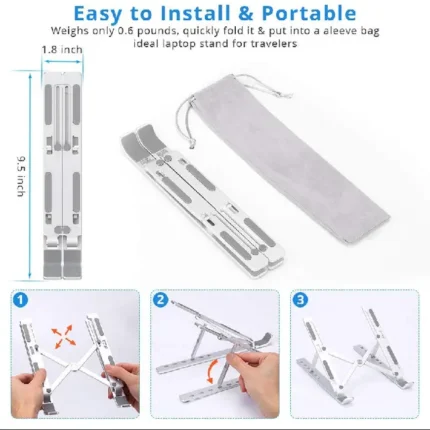 Easy to Install & Portable

Weighs only 0.6 pounds, quickly fold it & put into a aleeve bag ideal laptop stand for travelers

1.8 inch

9.5 inch

1

2

3